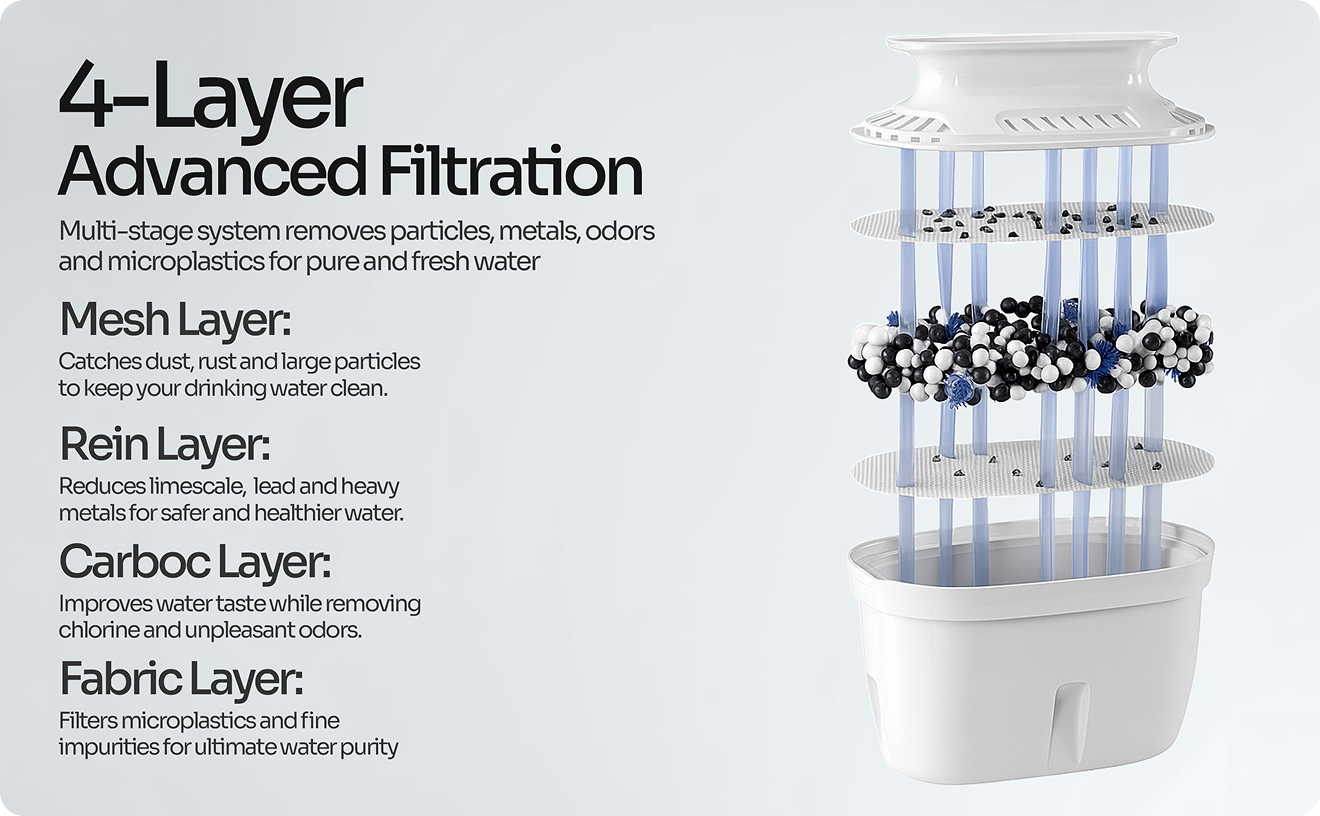 4-Layer
Advanced Filtration

Multi-stage system removes particles, metals, odors and microplastics for pure and fresh water

Mesh Layer:

Catches dust, rust and large particles to keep your drinking water clean.

Rein Layer:

Reduces limescale, lead and heavy metals for safer and healthier water.

Carboc Layer:

Improves water taste while removing chlorine and unpleasant odors.

Fabric Layer:

Filters microplastics and fine impurities for ultimate water purity